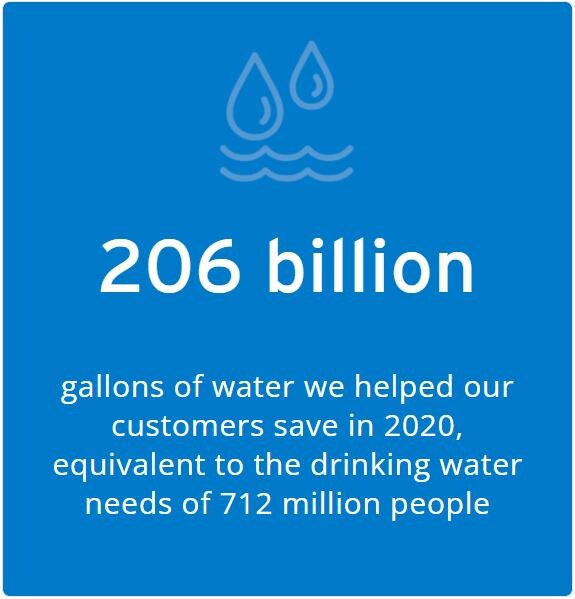 206 billion

gallons of water we helped our customers save in 2020, equivalent to the drinking water needs of 712 million people